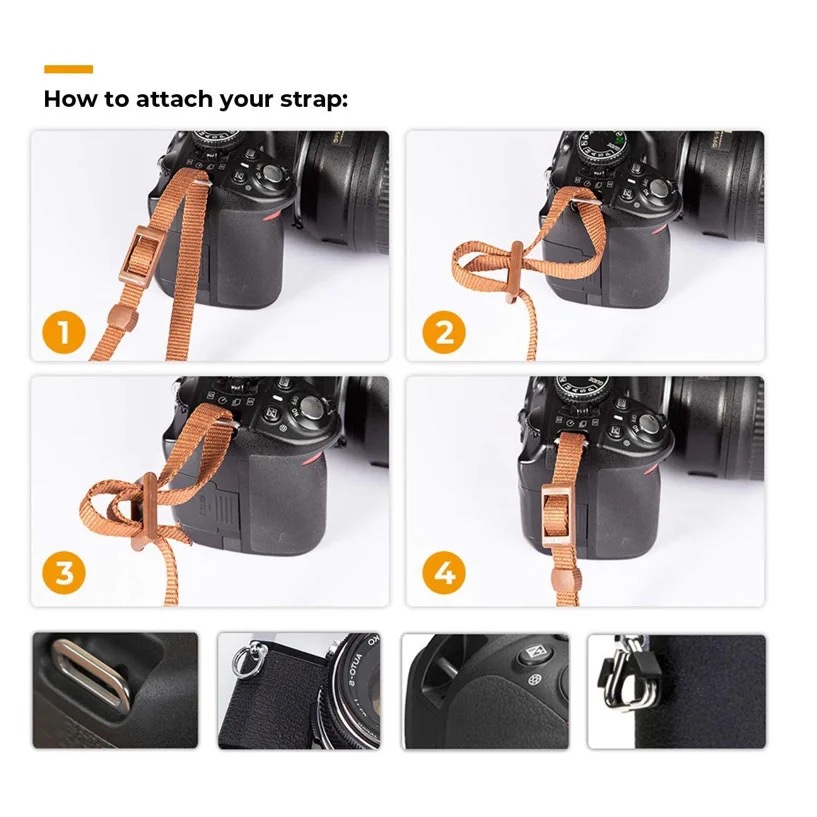 How to attach your strap:

1

2

3

4